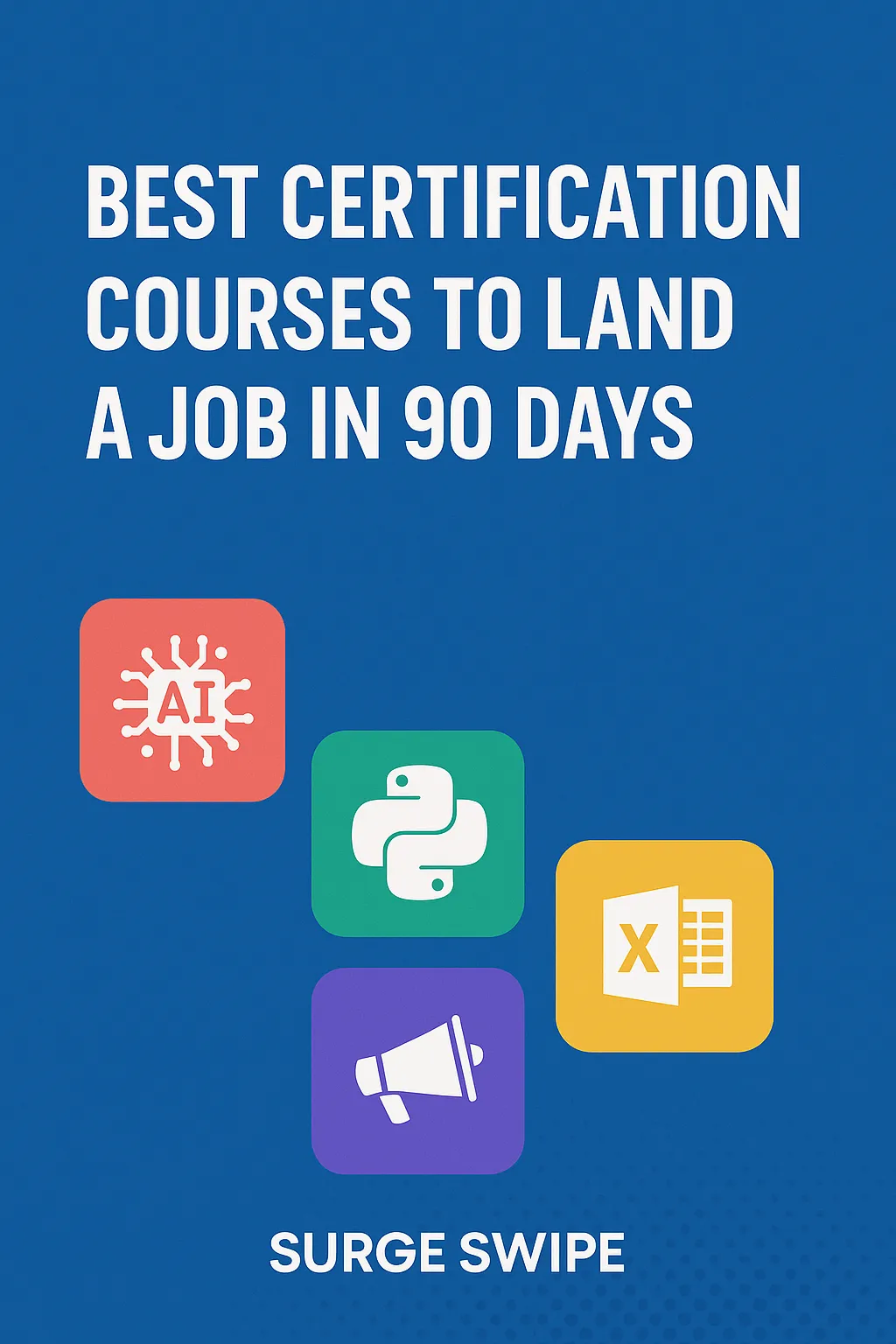 BEST CERTIFICATION COURSES TO LAND A JOB IN 90 DAYS

AI

X

SURGE SWIPE